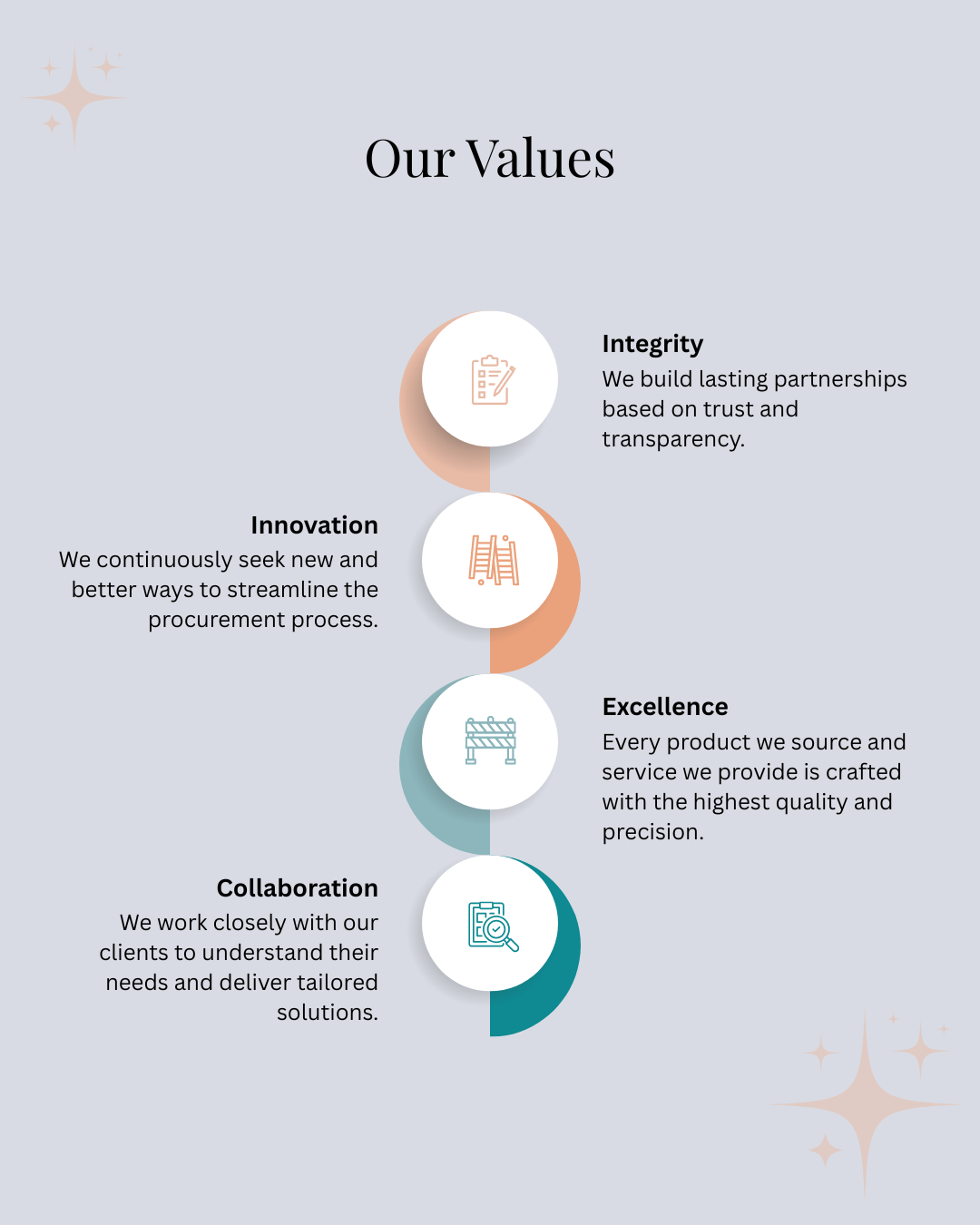 Our Values

Integrity
We build lasting partnerships based on trust and transparency.

Innovation
We continuously seek new and better ways to streamline the procurement process.

Excellence
Every product we source and service we provide is crafted with the highest quality and precision.

Collaboration
We work closely with our clients to understand their needs and deliver tailored solutions.